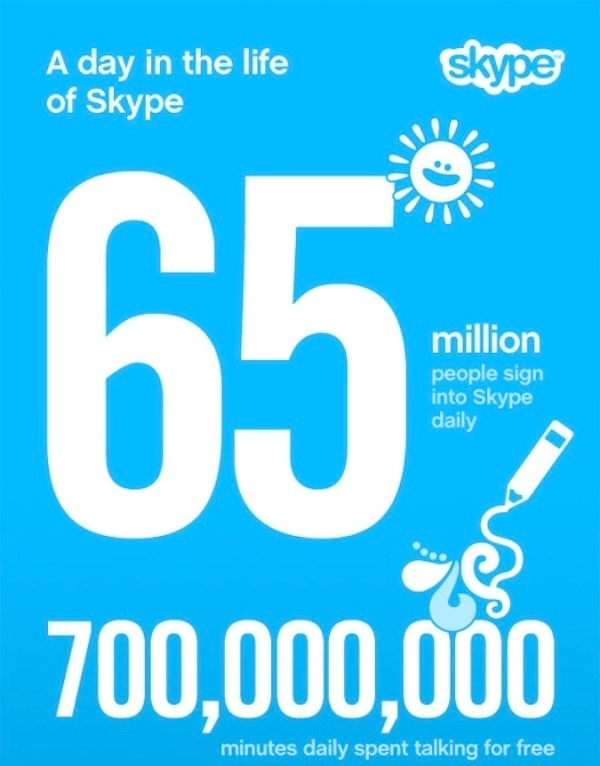 A day in the life of Skype

skype

65

million
people sign into Skype daily

700,000,000

minutes daily spent talking for free